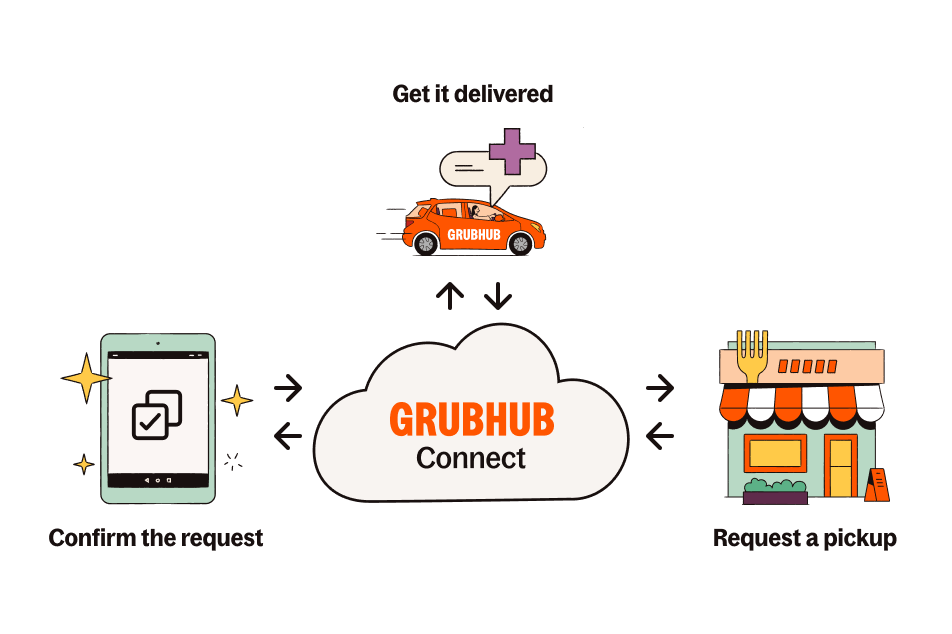 Get it delivered

GRUBHUB

GRUBHUB
Connect

Confirm the request

Request a pickup